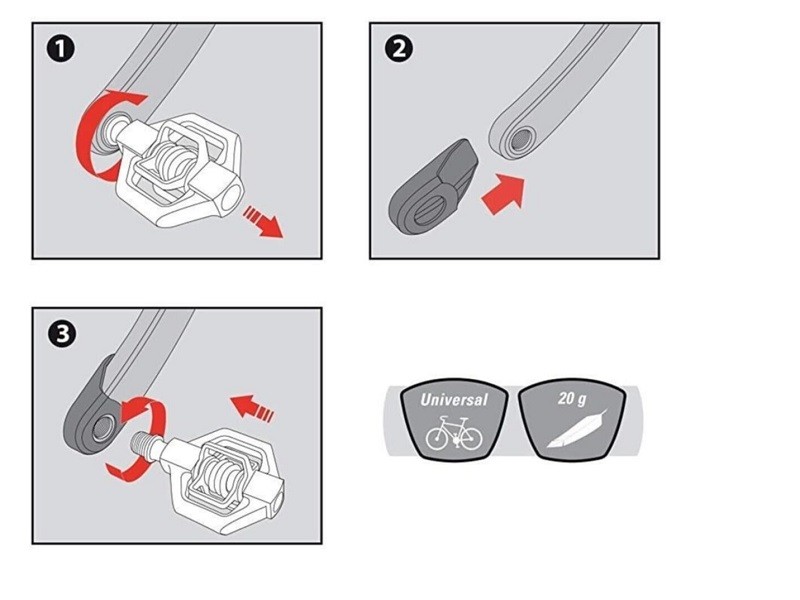 1

2

3

Universal

20 g